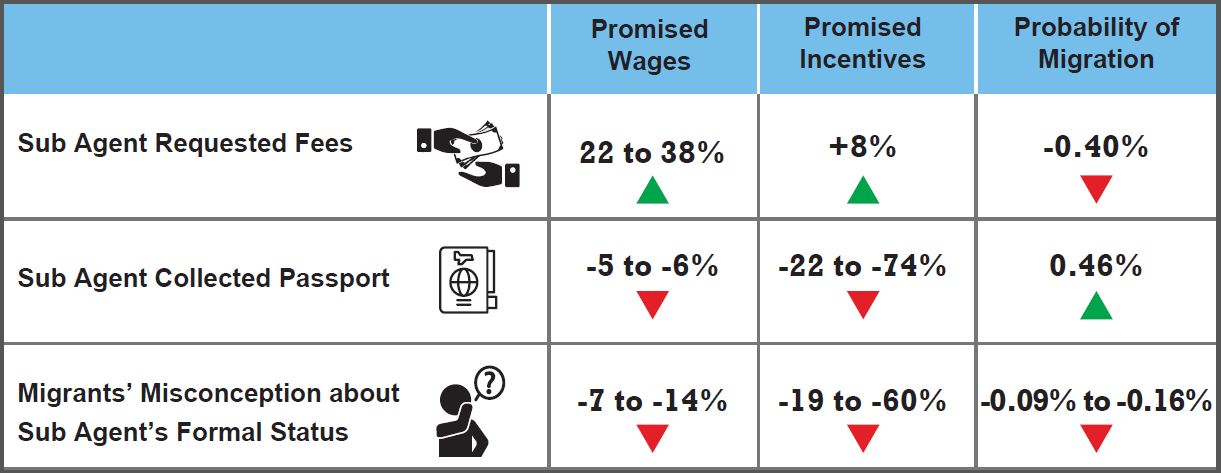 | | Promised Wages | Promised Incentives | Probability of Migration |
|---|---|---|---|
| Sub Agent Requested Fees | 22 to 38% | +8% | -0.40% |
| Sub Agent Collected Passport | -5 to -6% | -22 to -74% | 0.46% |
| Migrants' Misconception about Sub Agent's Formal Status | -7 to -14% | -19 to -60% | -0.09% to -0.16% |