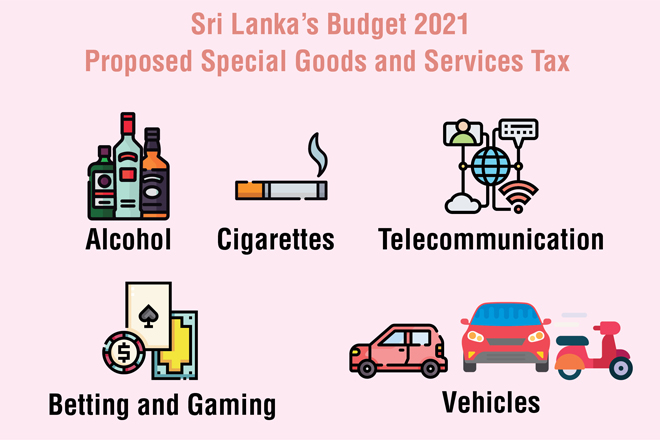 Sri Lanka's Budget 2021
Proposed Special Goods and Services Tax

Alcohol

Cigarettes

Telecommunication

Betting and Gaming

Vehicles