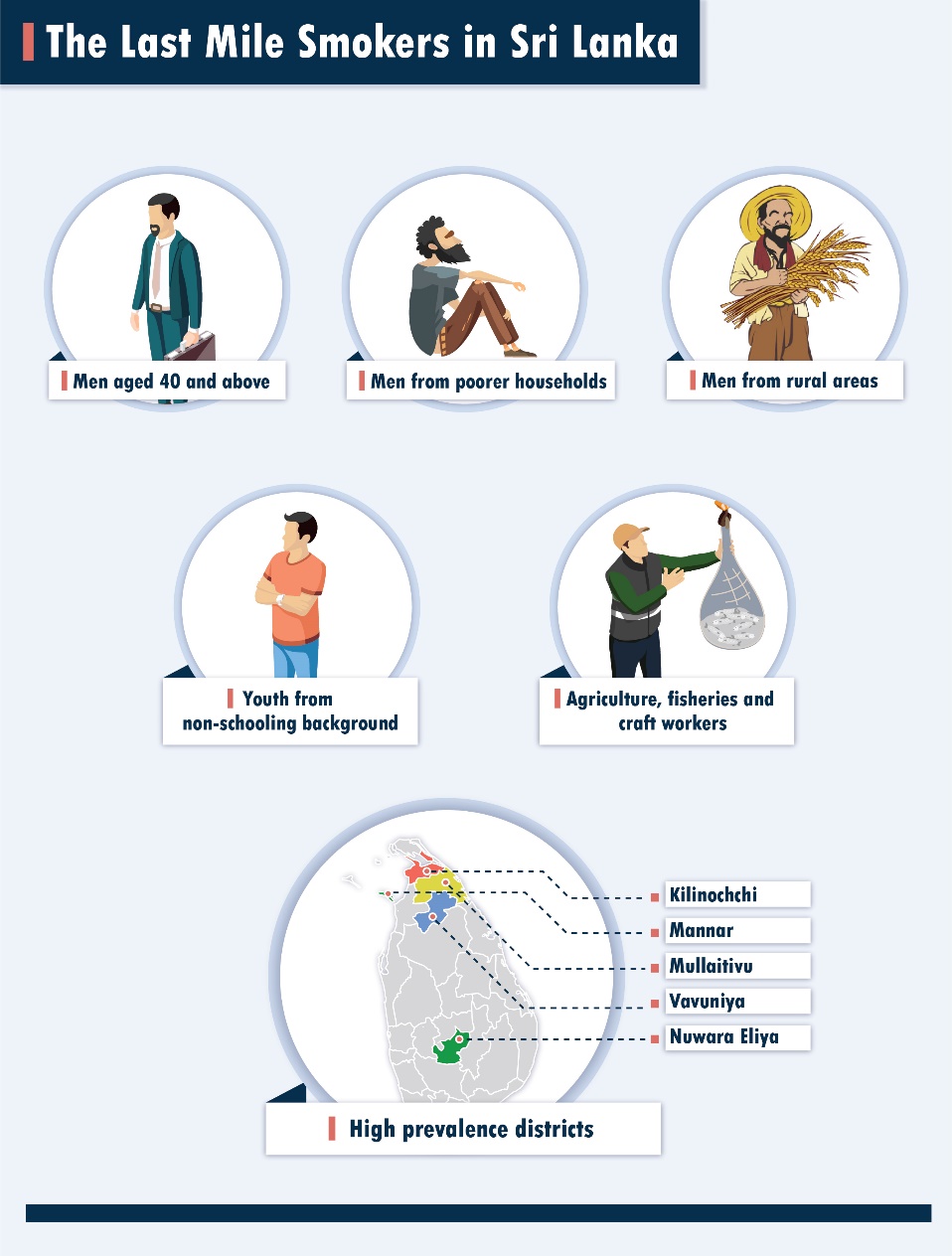 The Last Mile Smokers in Sri Lanka

Men aged 40 and above

Men from poorer households

Men from rural areas

Youth from non-schooling background

Agriculture, fisheries and craft workers

Kilinochchi

Mannar

Mullaitivu

Vavuniya

Nuwara Eliya

High prevalence districts