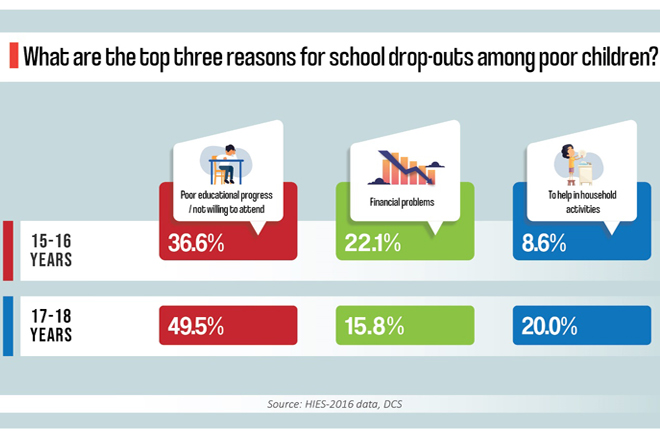 What are the top three reasons for school drop-outs among poor children?

| | Poor educational progress / not willing to attend | Financial problems | To help in household activities |
|---|---|---|---|
| 15-16 YEARS | 36.6% | 22.1% | 8.6% |
| 17-18 YEARS | 49.5% | 15.8% | 20.0% |

Source: HIES-2016 data, DCS