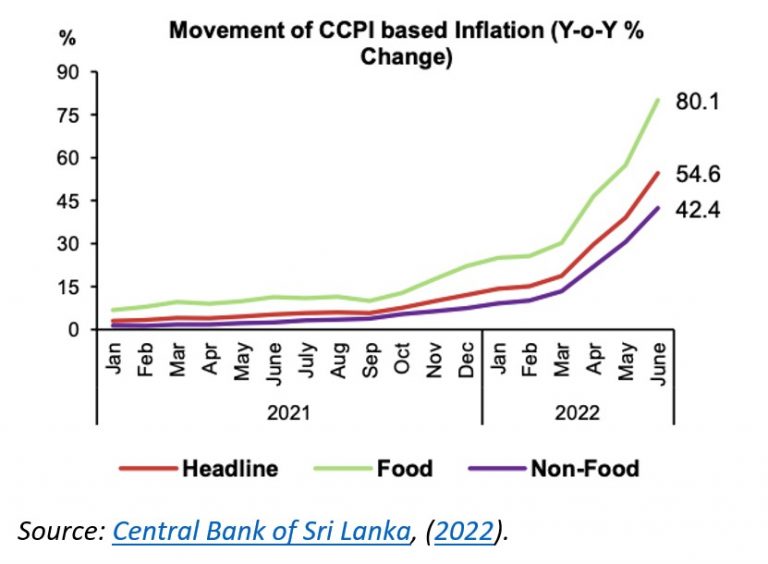 %

Movement of CCPI based Inflation (Y-o-Y % Change)

90
75
60
45
30
15
0

80.1
54.6
42.4

Jan Feb Mar Apr May June July Aug Sep Oct Nov Dec Jan Feb Mar Apr May June

2021

2022

Headline Food Non-Food

Source: Central Bank of Sri Lanka, (2022).