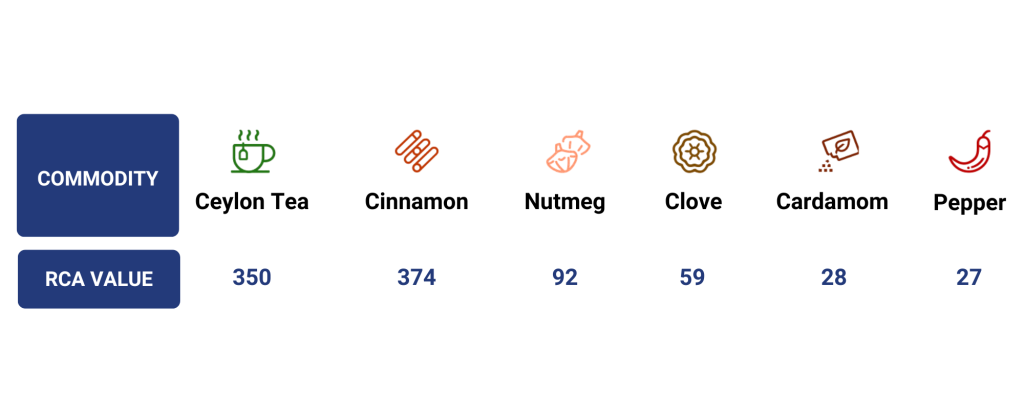 | COMMODITY | Ceylon Tea | Cinnamon | Nutmeg | Clove | Cardamom | Pepper |
|---|---|---|---|---|---|---|
| RCA VALUE | 350 | 374 | 92 | 59 | 28 | 27 |